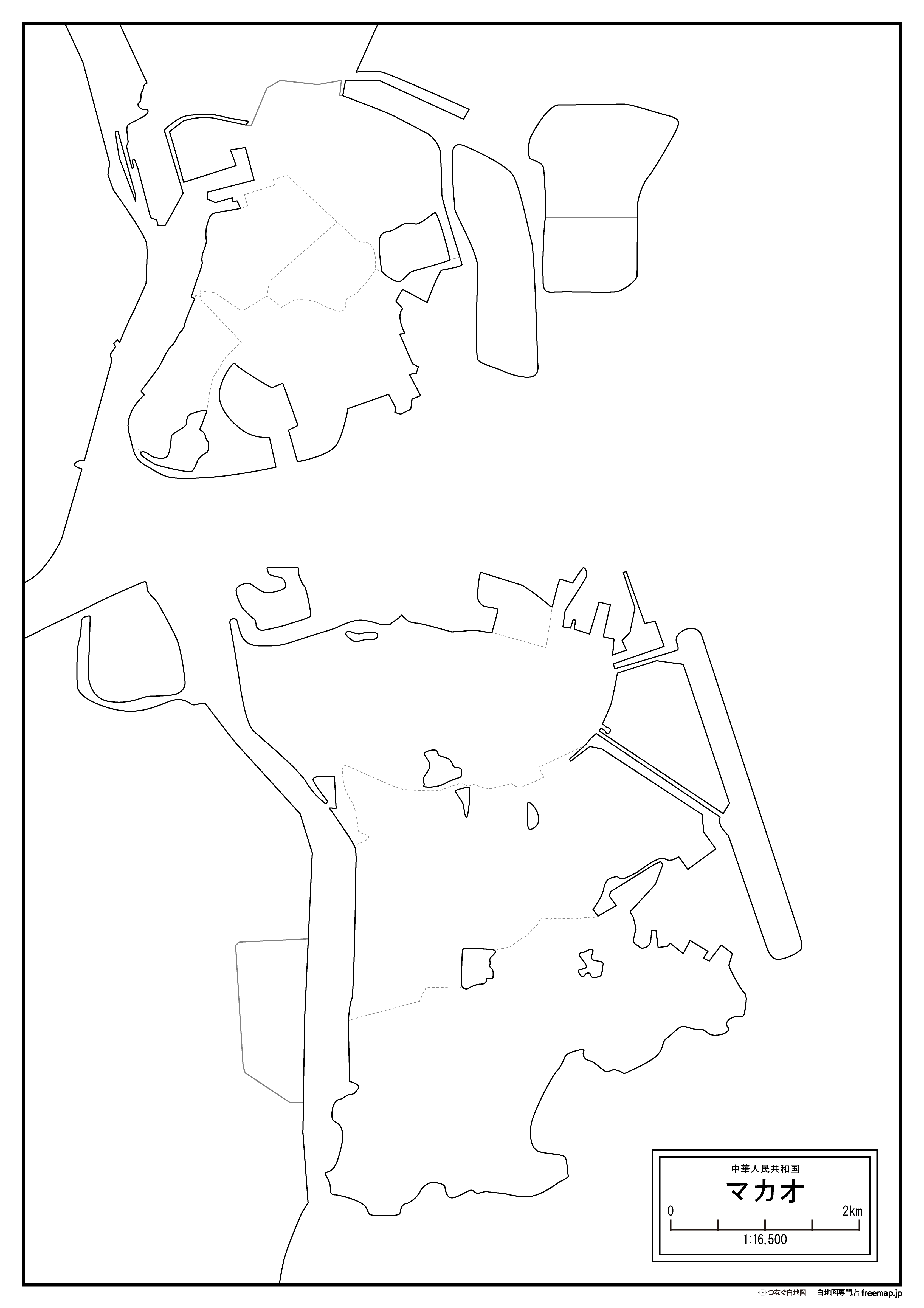 中華人民共和国
マカオ
0
2km
1:16,500

つなぐ白地図　白地図専門店 freemap.jp